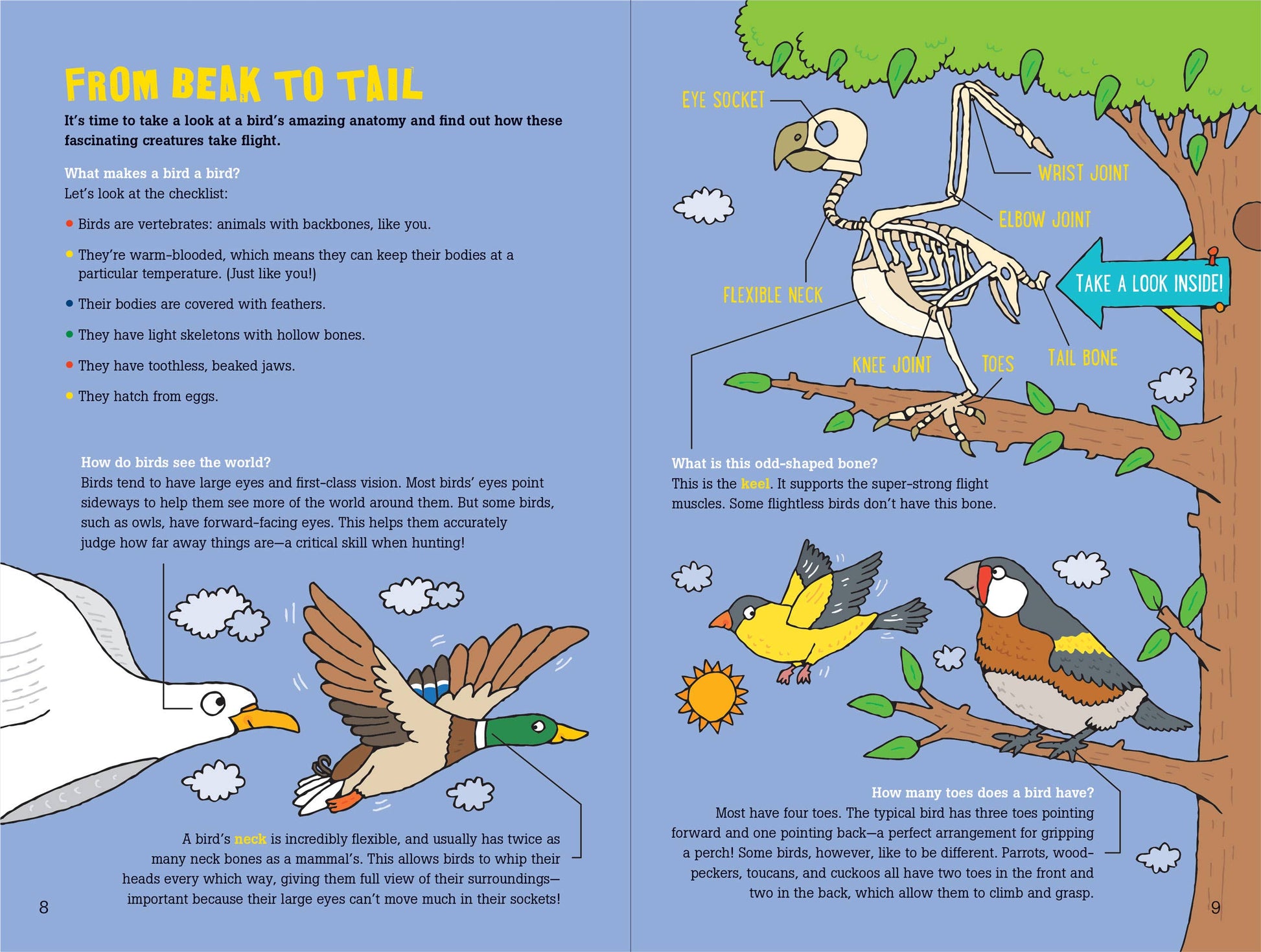 FROM BEAK TO TAIL

It's time to take a look at a bird's amazing anatomy and find out how these fascinating creatures take flight.

What makes a bird a bird?
Let's look at the checklist:

• Birds are vertebrates: animals with backbones, like you.

• They're warm-blooded, which means they can keep their bodies at a particular temperature. (Just like you!)

• Their bodies are covered with feathers.

• They have light skeletons with hollow bones.

• They have toothless, beaked jaws.

• They hatch from eggs.

How do birds see the world?
Birds tend to have large eyes and first-class vision. Most birds' eyes point sideways to help them see more of the world around them. But some birds, such as owls, have forward-facing eyes. This helps them accurately judge how far away things are—a critical skill when hunting!

A bird's neck is incredibly flexible, and usually has twice as many neck bones as a mammal's. This allows birds to whip their heads every which way, giving them full view of their surroundings—important because their large eyes can't move much in their sockets!

8

EYE SOCKET

WRIST JOINT

ELBOW JOINT

FLEXIBLE NECK

TAKE A LOOK INSIDE!

KNEE JOINT

TOES

TAIL BONE

What is this odd-shaped bone?
This is the keel. It supports the super-strong flight muscles. Some flightless birds don't have this bone.

How many toes does a bird have?
Most have four toes. The typical bird has three toes pointing forward and one pointing back—a perfect arrangement for gripping a perch! Some birds, however, like to be different. Parrots, woodpeckers, toucans, and cuckoos all have two toes in the front and two in the back, which allow them to climb and grasp.

9