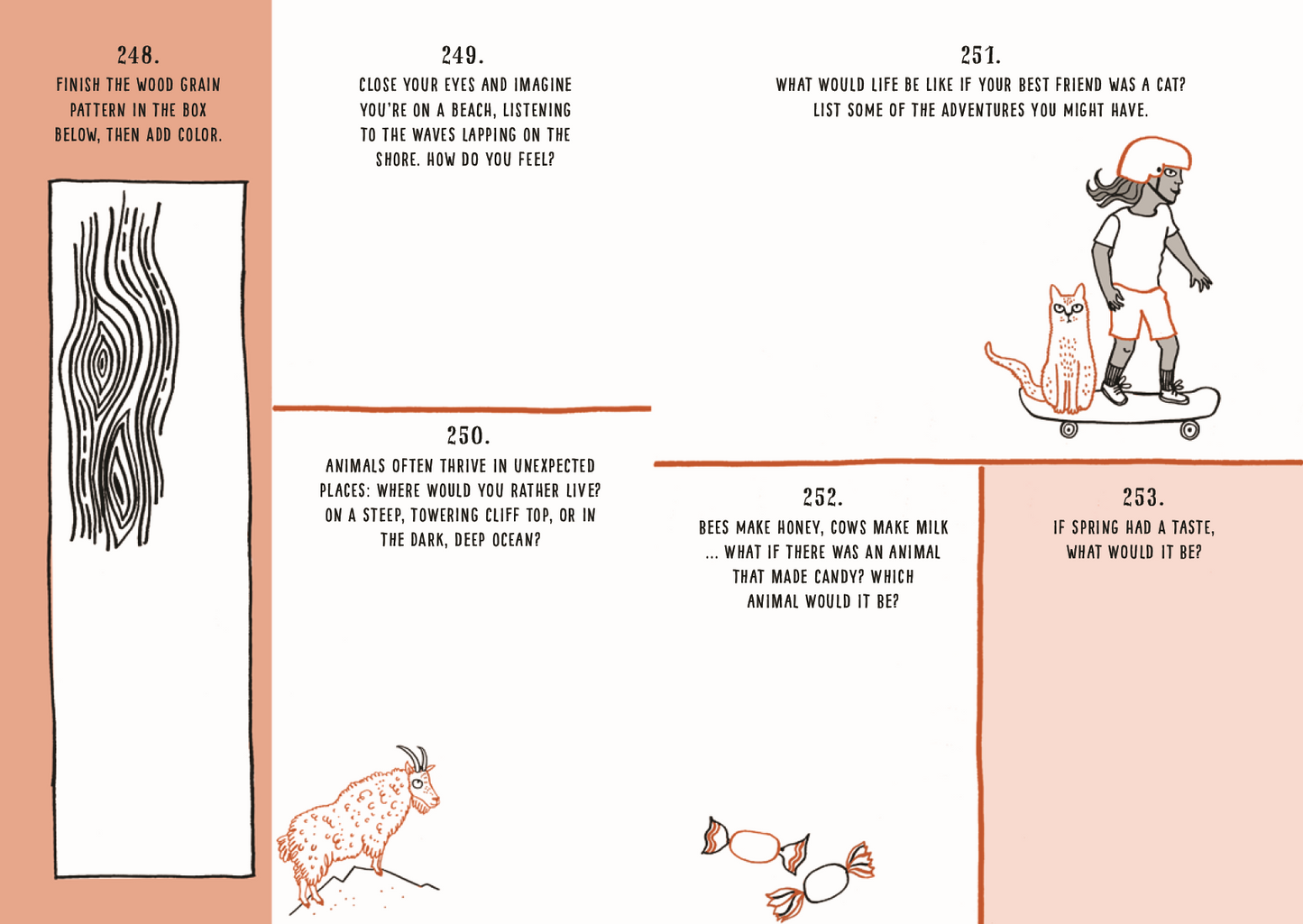 248.
FINISH THE WOOD GRAIN PATTERN IN THE BOX BELOW, THEN ADD COLOR.

249.
CLOSE YOUR EYES AND IMAGINE YOU'RE ON A BEACH, LISTENING TO THE WAVES LAPPING ON THE SHORE. HOW DO YOU FEEL?

250.
ANIMALS OFTEN THRIVE IN UNEXPECTED PLACES: WHERE WOULD YOU RATHER LIVE? ON A STEEP, TOWERING CLIFF TOP, OR IN THE DARK, DEEP OCEAN?

251.
WHAT WOULD LIFE BE LIKE IF YOUR BEST FRIEND WAS A CAT? LIST SOME OF THE ADVENTURES YOU MIGHT HAVE.

252.
BEES MAKE HONEY, COWS MAKE MILK ... WHAT IF THERE WAS AN ANIMAL THAT MADE CANDY? WHICH ANIMAL WOULD IT BE?

253.
IF SPRING HAD A TASTE, WHAT WOULD IT BE?