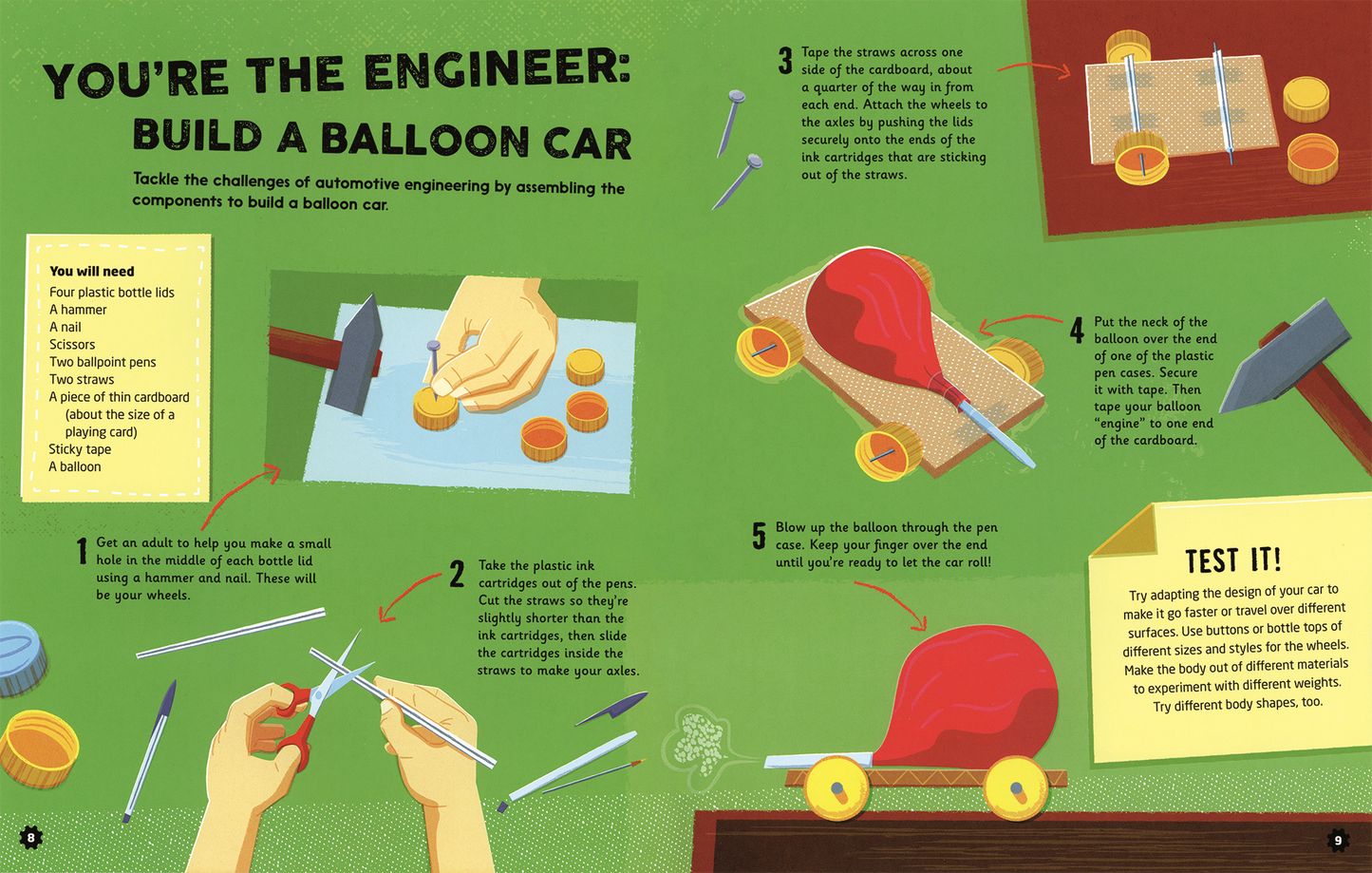 YOU'RE THE ENGINEER:
BUILD A BALLOON CAR

Tackle the challenges of automotive engineering by assembling the components to build a balloon car.

You will need
Four plastic bottle lids
A hammer
A nail
Scissors
Two ballpoint pens
Two straws
A piece of thin cardboard (about the size of a playing card)
Sticky tape
A balloon

1 Get an adult to help you make a small hole in the middle of each bottle lid using a hammer and nail. These will be your wheels.

2 Take the plastic ink cartridges out of the pens. Cut the straws so they're slightly shorter than the ink cartridges, then slide the cartridges inside the straws to make your axles.

3 Tape the straws across one side of the cardboard, about a quarter of the way in from each end. Attach the wheels to the axles by pushing the lids securely onto the ends of the ink cartridges that are sticking out of the straws.

4 Put the neck of the balloon over the end of one of the plastic pen cases. Secure it with tape. Then tape your balloon "engine" to one end of the cardboard.

5 Blow up the balloon through the pen case. Keep your finger over the end until you're ready to let the car roll!

TEST IT!
Try adapting the design of your car to make it go faster or travel over different surfaces. Use buttons or bottle tops of different sizes and styles for the wheels. Make the body out of different materials to experiment with different weights. Try different body shapes, too.

8

9