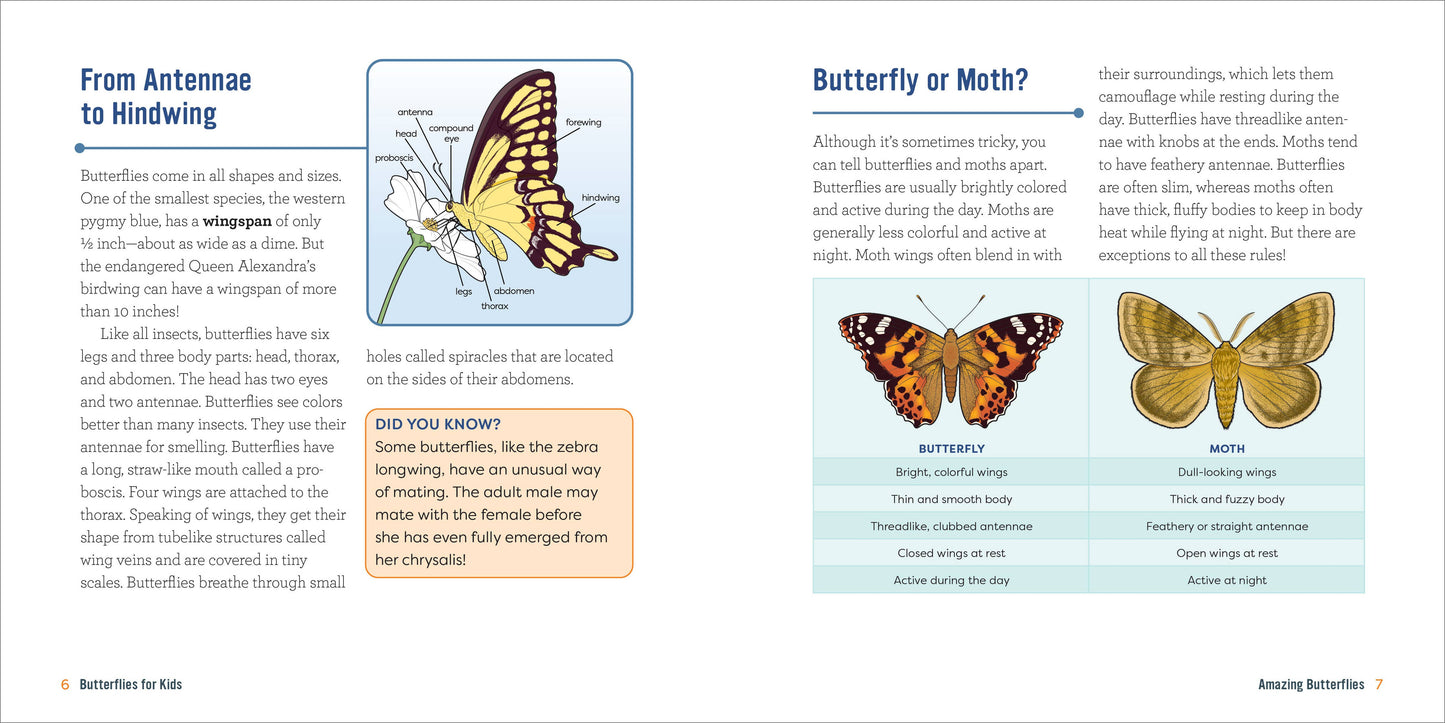 From Antennae to Hindwing

Butterflies come in all shapes and sizes. One of the smallest species, the western pygmy blue, has a **wingspan** of only ½ inch—about as wide as a dime. But the endangered Queen Alexandra's birdwing can have a wingspan of more than 10 inches!

Like all insects, butterflies have six legs and three body parts: head, thorax, and abdomen. The head has two eyes and two antennae. Butterflies see colors better than many insects. They use their antennae for smelling. Butterflies have a long, straw-like mouth called a proboscis. Four wings are attached to the thorax. Speaking of wings, they get their shape from tubelike structures called wing veins and are covered in tiny scales. Butterflies breathe through small holes called spiracles that are located on the sides of their abdomens.

antenna
head
compound eye
proboscis
forewing
hindwing
legs
abdomen
thorax

DID YOU KNOW?
Some butterflies, like the zebra longwing, have an unusual way of mating. The adult male may mate with the female before she has even fully emerged from her chrysalis!

6 Butterflies for Kids

Butterfly or Moth?

Although it's sometimes tricky, you can tell butterflies and moths apart. Butterflies are usually brightly colored and active during the day. Moths are generally less colorful and active at night. Moth wings often blend in with their surroundings, which lets them camouflage while resting during the day. Butterflies have threadlike antennae with knobs at the ends. Moths tend to have feathery antennae. Butterflies are often slim, whereas moths often have thick, fluffy bodies to keep in body heat while flying at night. But there are exceptions to all these rules!

| BUTTERFLY | MOTH |
|---|---|
| Bright, colorful wings | Dull-looking wings |
| Thin and smooth body | Thick and fuzzy body |
| Threadlike, clubbed antennae | Feathery or straight antennae |
| Closed wings at rest | Open wings at rest |
| Active during the day | Active at night |

Amazing Butterflies 7